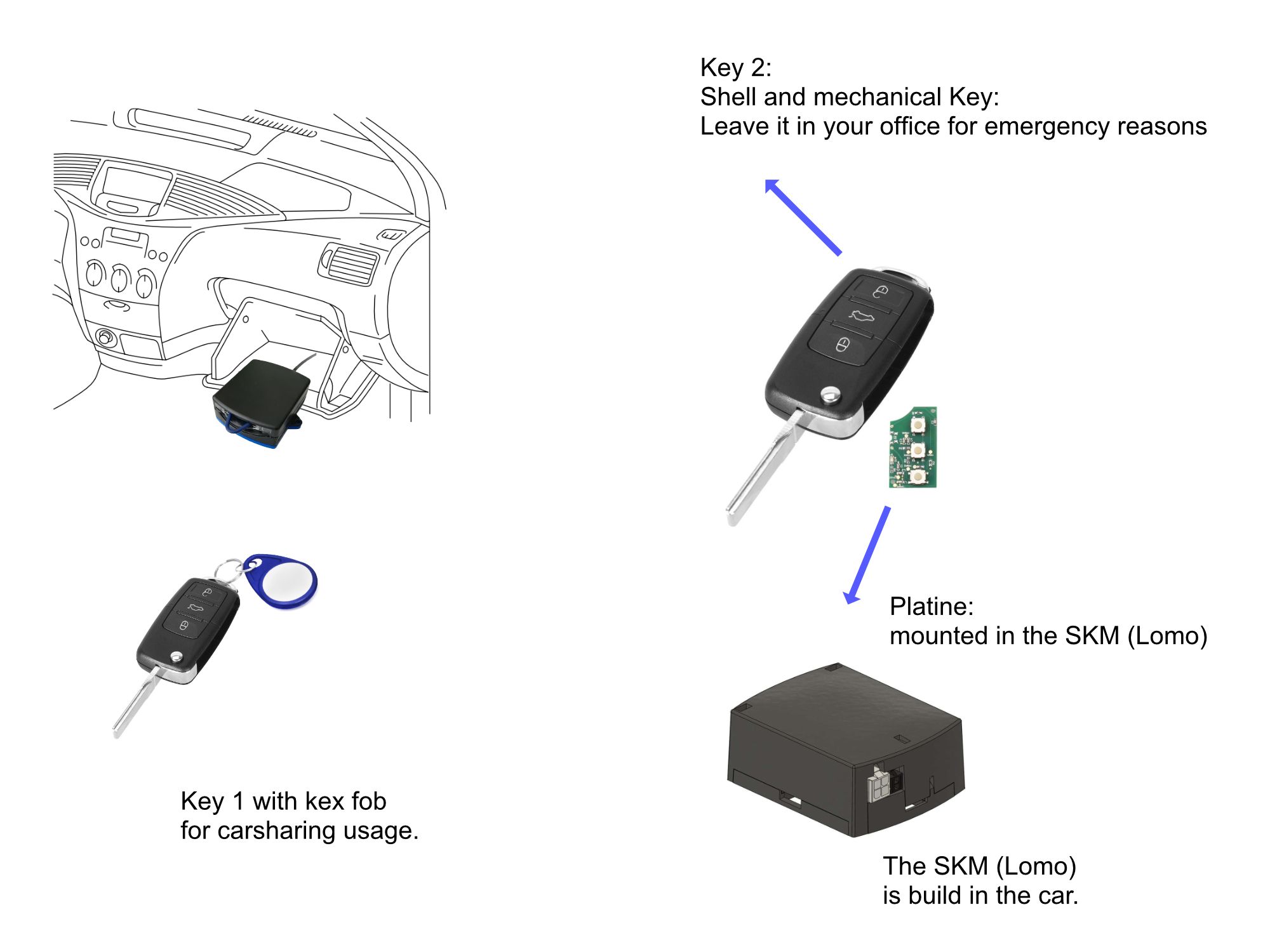 Key 2:
Shell and mechanical Key:
Leave it in your office for emergency reasons

Platine:
mounted in the SKM (Lomo)

Key 1 with kex fob
for carsharing usage.

The SKM (Lomo)
is build in the car.